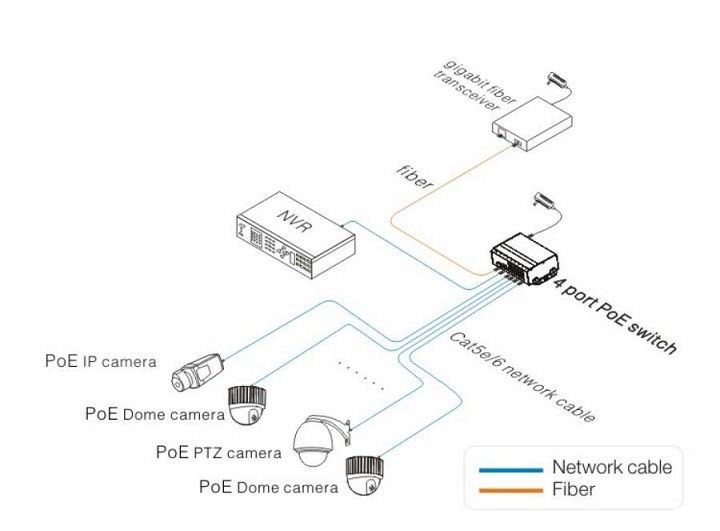 gigabit fiber transceiver

fiber

NVR

4 port PoE switch

Cat5e/6 network cable

PoE IP camera

PoE Dome camera

PoE PTZ camera

PoE Dome camera

Network cable
Fiber