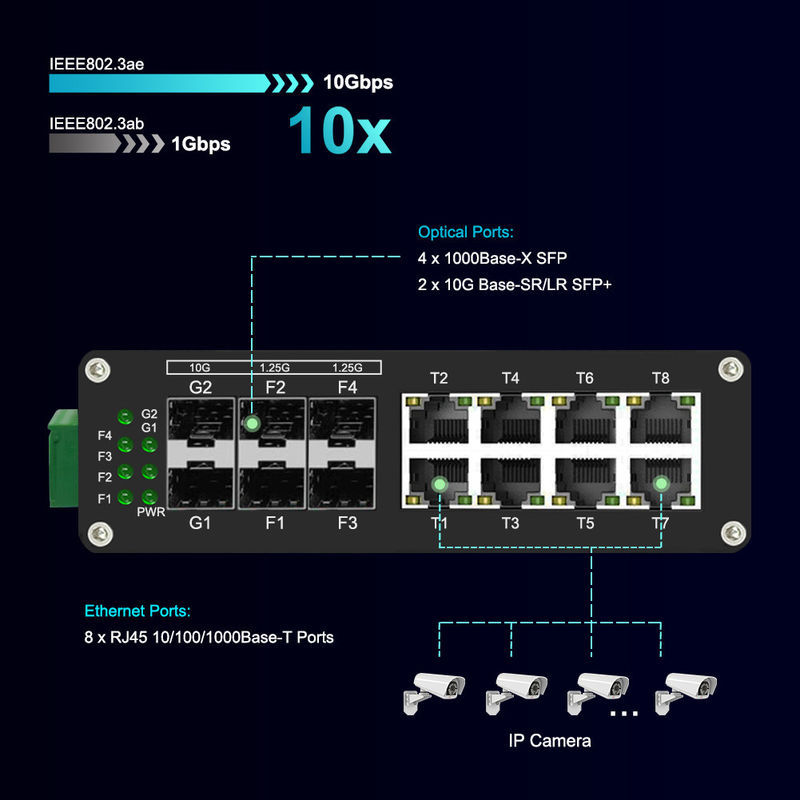 IEEE802.3ae

10Gbps

IEEE802.3ab

1Gbps

10x

Optical Ports:
4 x 1000Base-X SFP
2 x 10G Base-SR/LR SFP+

10G 1.25G 1.25G

G2 F2 F4

G2
G1
F4
F3
F2
F1
PWR

G1 F1 F3

T2 T4 T6 T8

T1 T3 T5 T7

Ethernet Ports:
8 x RJ45 10/100/1000Base-T Ports

...

IP Camera