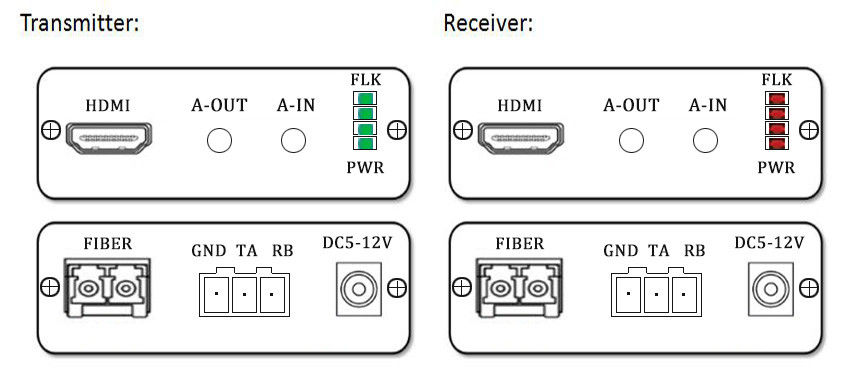 Transmitter:

HDMI A-OUT A-IN FLK PWR

FIBER GND TA RB DC5-12V

Receiver:

HDMI A-OUT A-IN FLK PWR

FIBER GND TA RB DC5-12V