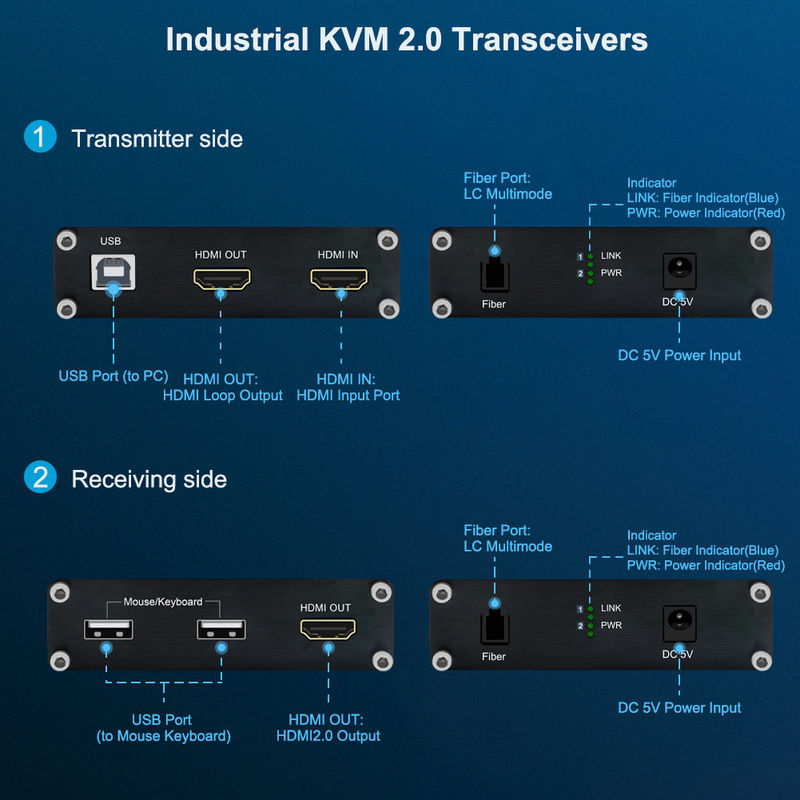 Industrial KVM 2.0 Transceivers

1 Transmitter side

USB
HDMI OUT
HDMI IN

USB Port (to PC)
HDMI OUT: HDMI Loop Output
HDMI IN: HDMI Input Port

Fiber Port: LC Multimode
Indicator
LINK: Fiber Indicator(Blue)
PWR: Power Indicator(Red)

1 LINK
2 PWR
Fiber
DC 5V

DC 5V Power Input

2 Receiving side

Mouse/Keyboard
HDMI OUT

USB Port (to Mouse Keyboard)
HDMI OUT: HDMI2.0 Output

Fiber Port: LC Multimode
Indicator
LINK: Fiber Indicator(Blue)
PWR: Power Indicator(Red)

1 LINK
2 PWR
Fiber
DC 5V

DC 5V Power Input