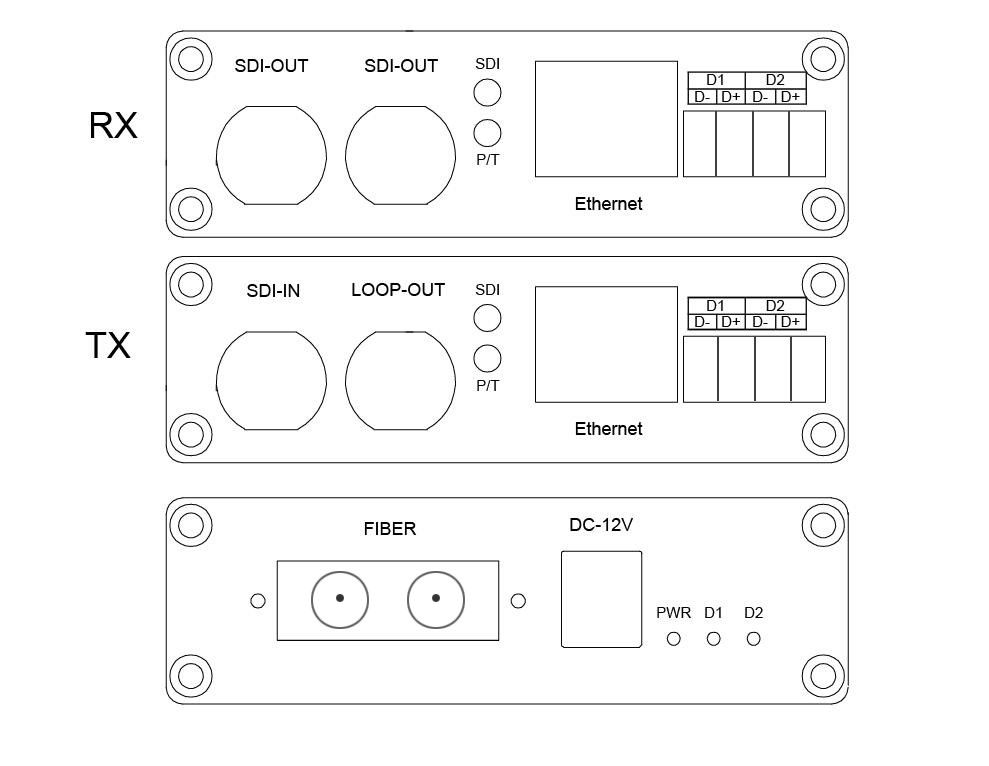 RX

SDI-OUT SDI-OUT SDI P/T

Ethernet

| D1 | | D2 | |
|---|---|---|---|
| D- | D+ | D- | D+ |

TX

SDI-IN LOOP-OUT SDI P/T

Ethernet

| D1 | | D2 | |
|---|---|---|---|
| D- | D+ | D- | D+ |

FIBER

DC-12V

PWR D1 D2