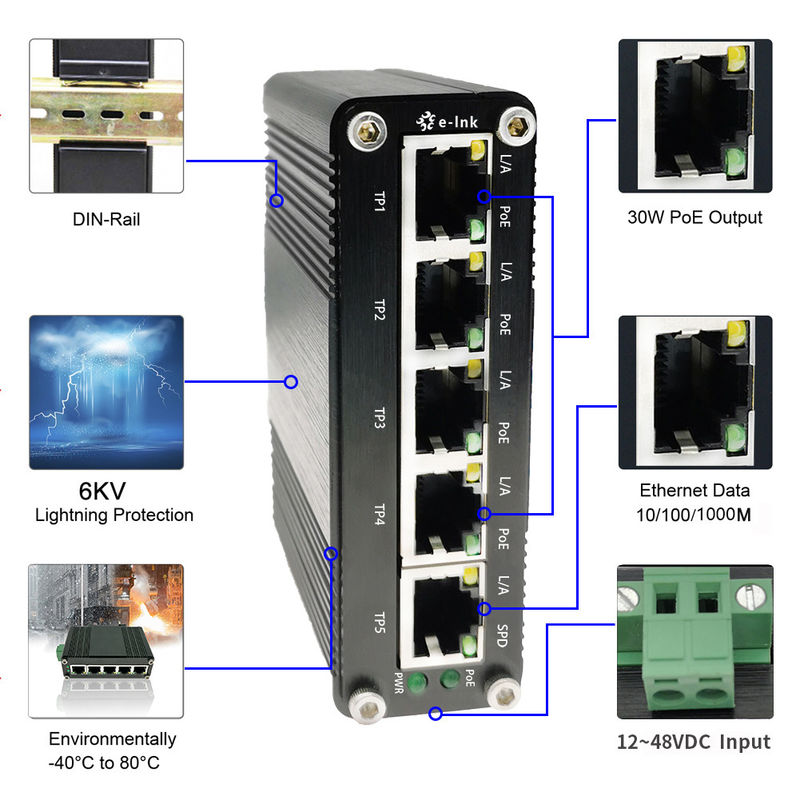 DIN-Rail

6KV
Lightning Protection

Environmentally
-40°C to 80°C

e-Ink

TP1
L/A
PoE

TP2
L/A
PoE

TP3
L/A
PoE

TP4
L/A
PoE

TP5
L/A
SPD

PWR
PoE

30W PoE Output

Ethernet Data
10/100/1000M

12~48VDC Input